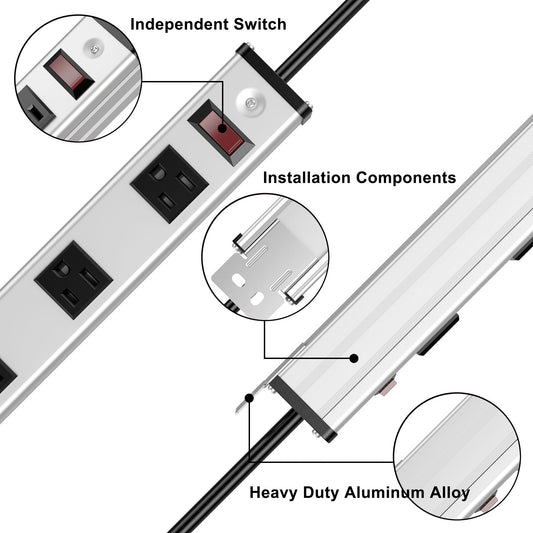 Independent Switch

Installation Components

Heavy Duty Aluminum Alloy